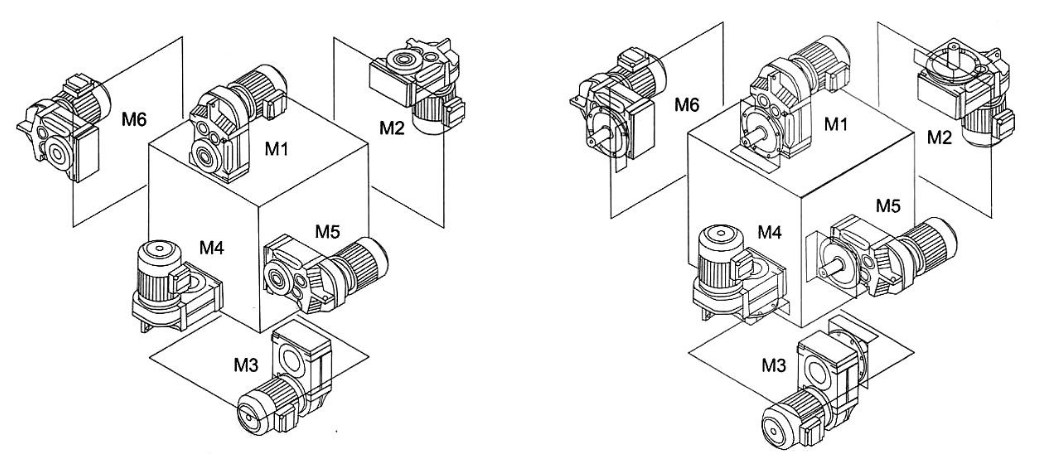 M6
M1
M2
M4
M5
M3

M6
M1
M2
M4
M5
M3