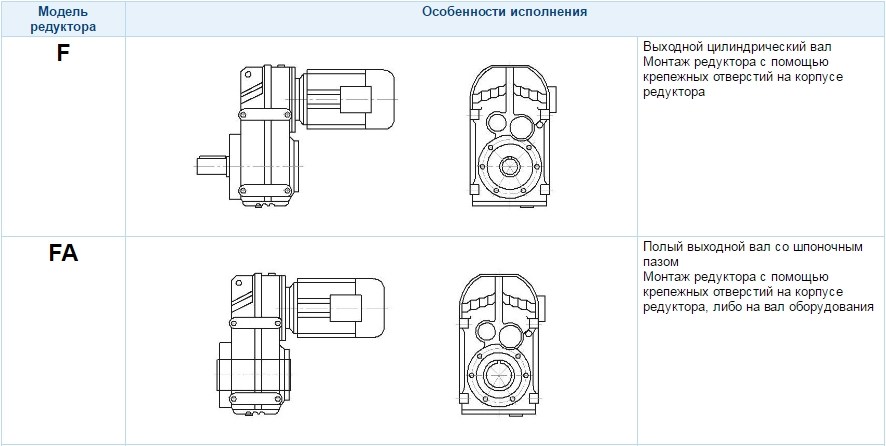 | Модель редуктора | Особенности исполнения | |
|---|---|---|
| F | | Выходной цилиндрический вал Монтаж редуктора с помощью крепежных отверстий на корпусе редуктора |
| FA | | Полый выходной вал со шпоночным пазом Монтаж редуктора с помощью крепежных отверстий на корпусе редуктора, либо на вал оборудования |